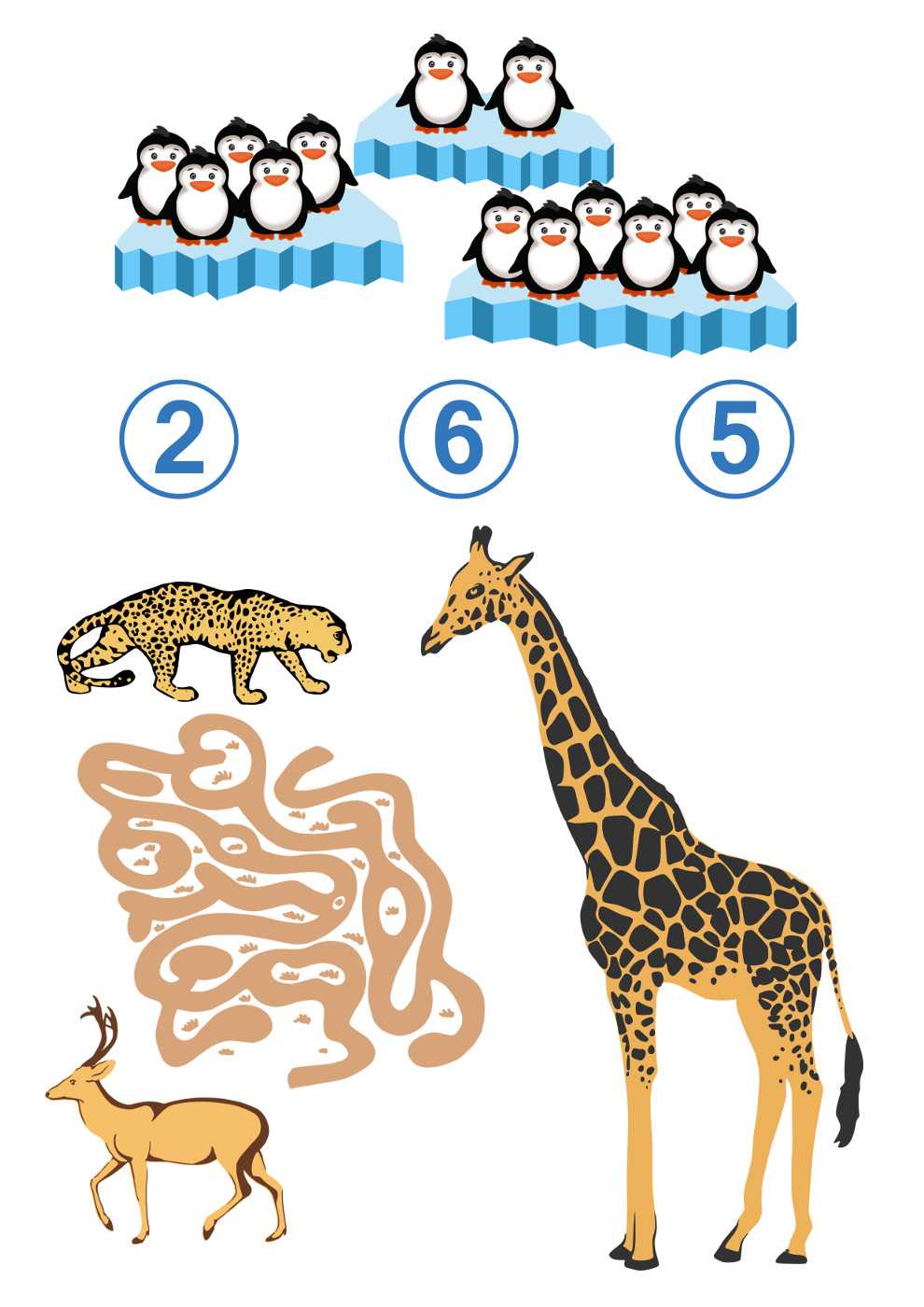 2 6 5